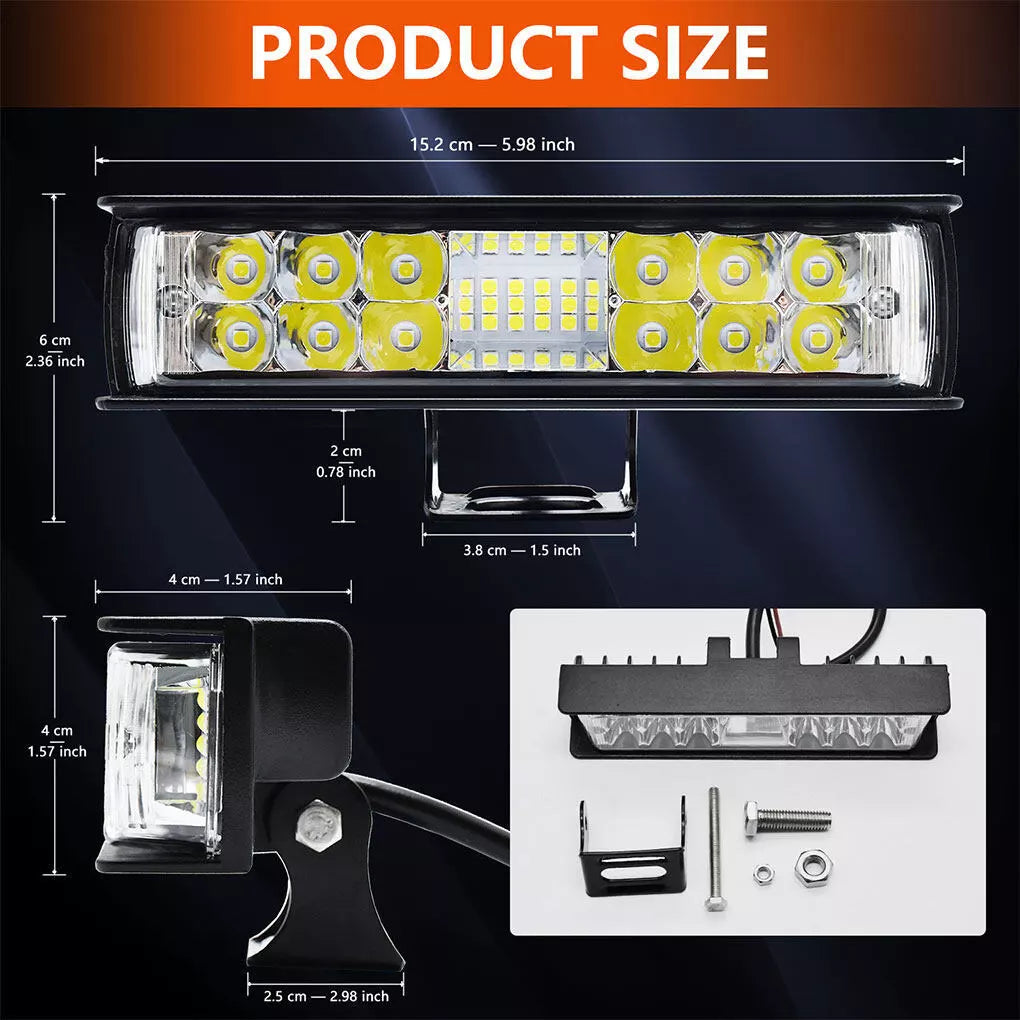 PRODUCT SIZE

15.2 cm — 5.98 inch

6 cm
2.36 inch

2 cm
0.78 inch

3.8 cm — 1.5 inch

4 cm — 1.57 inch

4 cm
1.57 inch

2.5 cm — 2.98 inch